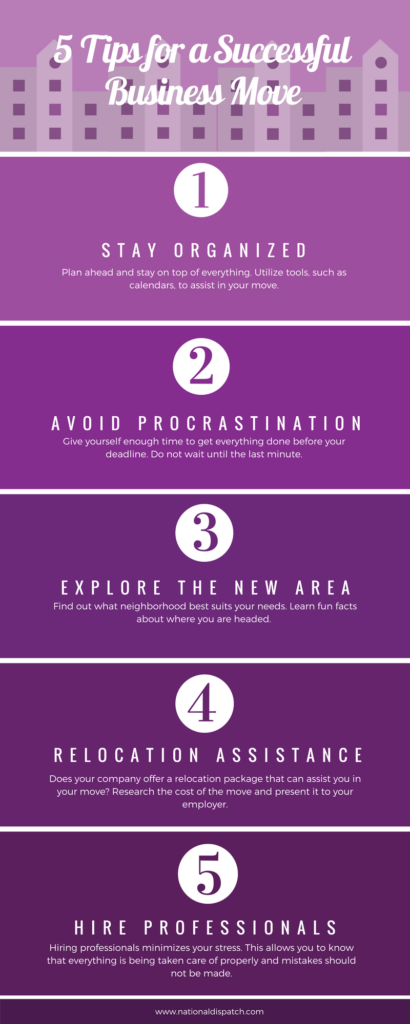 5 Tips for a Successful Business Move

1

STAY ORGANIZED

Plan ahead and stay on top of everything. Utilize tools, such as calendars, to assist in your move.

2

AVOID PROCRASTINATION

Give yourself enough time to get everything done before your deadline. Do not wait until the last minute.

3

EXPLORE THE NEW AREA

Find out what neighborhood best suits your needs. Learn fun facts about where you are headed.

4

RELOCATION ASSISTANCE

Does your company offer a relocation package that can assist you in your move? Research the cost of the move and present it to your employer.

5

HIRE PROFESSIONALS

Hiring professionals minimizes your stress. This allows you to know that everything is being taken care of properly and mistakes should not be made.

www.nationaldispatch.com